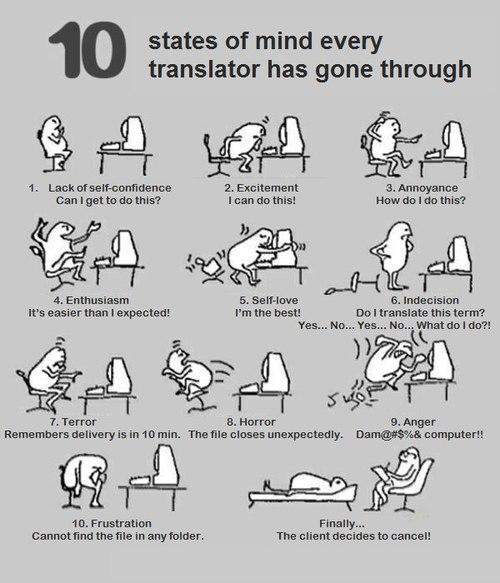 10 states of mind every translator has gone through

1. Lack of self-confidence
Can I get to do this?

2. Excitement
I can do this!

3. Annoyance
How do I do this?

4. Enthusiasm
It's easier than I expected!

5. Self-love
I'm the best!

6. Indecision
Do I translate this term?
Yes... No... Yes... No... What do I do?!

7. Terror
Remembers delivery is in 10 min.

8. Horror
The file closes unexpectedly.

9. Anger
Dam@#$%& computer!!

10. Frustration
Cannot find the file in any folder.

Finally...
The client decides to cancel!